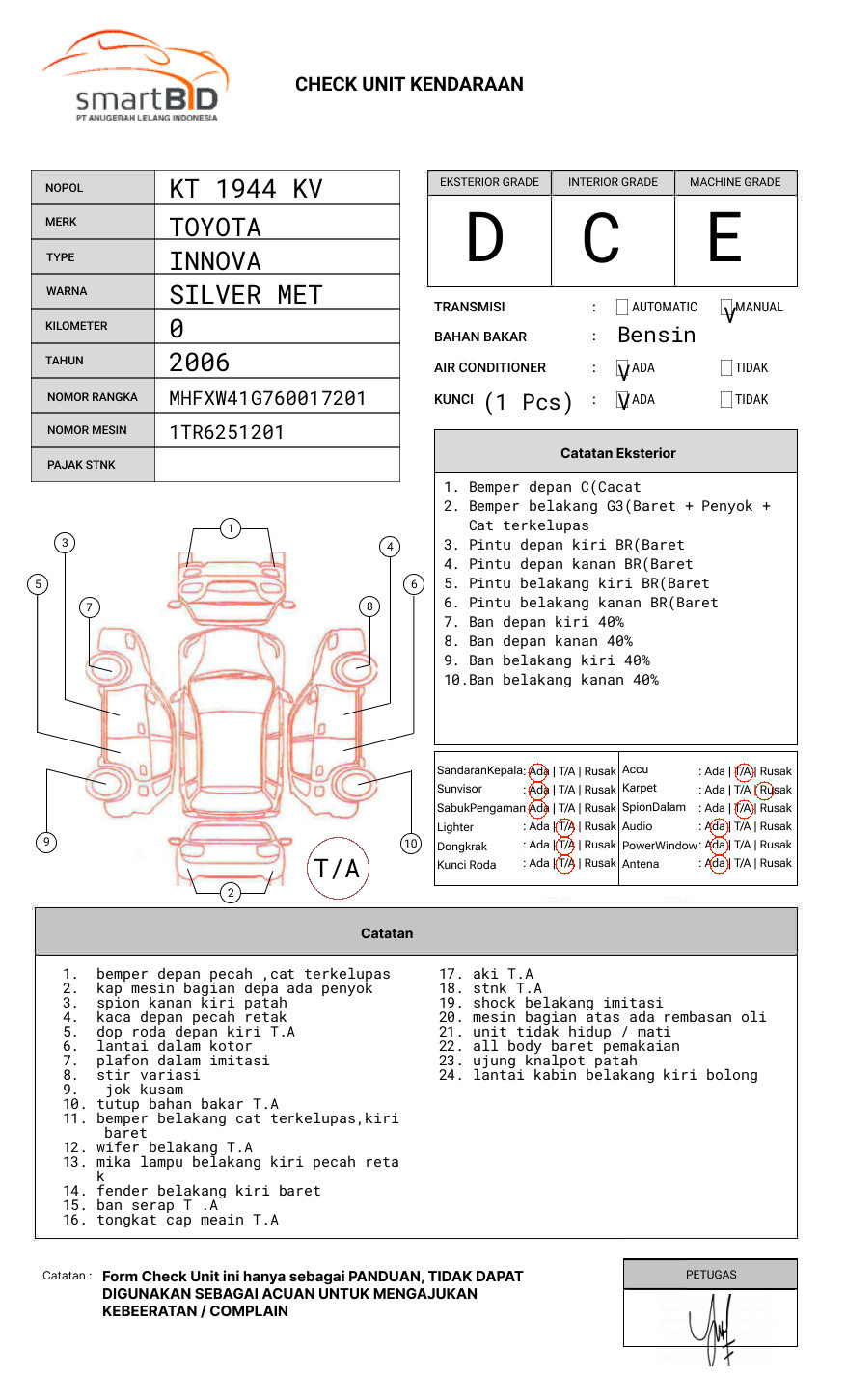 smartBID
PT ANUGERAH LELANG INDONESIA

CHECK UNIT KENDARAAN

| NOPOL | KT 1944 KV |
|---|---|
| MERK | TOYOTA |
| TYPE | INNOVA |
| WARNA | SILVER MET |
| KILOMETER | 0 |
| TAHUN | 2006 |
| NOMOR RANGKA | MHFXW41G760017201 |
| NOMOR MESIN | 1TR6251201 |
| PAJAK STNK | |

| EKSTERIOR GRADE | INTERIOR GRADE | MACHINE GRADE |
|---|---|---|
| D | C | E |

TRANSMISI : AUTOMATIC V MANUAL
BAHAN BAKAR : Bensin
AIR CONDITIONER : V ADA TIDAK
KUNCI (1 Pcs) : V ADA TIDAK

Catatan Eksterior
1. Bemper depan C(Cacat
2. Bemper belakang G3(Baret + Penyok + Cat terkelupas
3. Pintu depan kiri BR(Baret
4. Pintu depan kanan BR(Baret
5. Pintu belakang kiri BR(Baret
6. Pintu belakang kanan BR(Baret
7. Ban depan kiri 40%
8. Ban depan kanan 40%
9. Ban belakang kiri 40%
10.Ban belakang kanan 40%

1 2 3 4 5 6 7 8 9 10
T/A

| SandaranKepala | : Ada \| T/A \| Rusak | Accu | : Ada \| T/A \| Rusak |
|---|---|---|---|
| Sunvisor | : Ada \| T/A \| Rusak | Karpet | : Ada \| T/A \| Rusak |
| SabukPengaman | : Ada \| T/A \| Rusak | SpionDalam | : Ada \| T/A \| Rusak |
| Lighter | : Ada \| T/A \| Rusak | Audio | : Ada \| T/A \| Rusak |
| Dongkrak | : Ada \| T/A \| Rusak | PowerWindow | : Ada \| T/A \| Rusak |
| Kunci Roda | : Ada \| T/A \| Rusak | Antena | : Ada \| T/A \| Rusak |

Catatan
1. bemper depan pecah ,cat terkelupas
2. kap mesin bagian depa ada penyok
3. spion kanan kiri patah
4. kaca depan pecah retak
5. dop roda depan kiri T.A
6. lantai dalam kotor
7. plafon dalam imitasi
8. stir variasi
9. jok kusam
10. tutup bahan bakar T.A
11. bemper belakang cat terkelupas,kiri baret
12. wifer belakang T.A
13. mika lampu belakang kiri pecah reta k
14. fender belakang kiri baret
15. ban serap T .A
16. tongkat cap meain T.A
17. aki T.A
18. stnk T.A
19. shock belakang imitasi
20. mesin bagian atas ada rembasan oli
21. unit tidak hidup / mati
22. all body baret pemakaian
23. ujung knalpot patah
24. lantai kabin belakang kiri bolong

Catatan : Form Check Unit ini hanya sebagai PANDUAN, TIDAK DAPAT DIGUNAKAN SEBAGAI ACUAN UNTUK MENGAJUKAN KEBEERATAN / COMPLAIN

PETUGAS