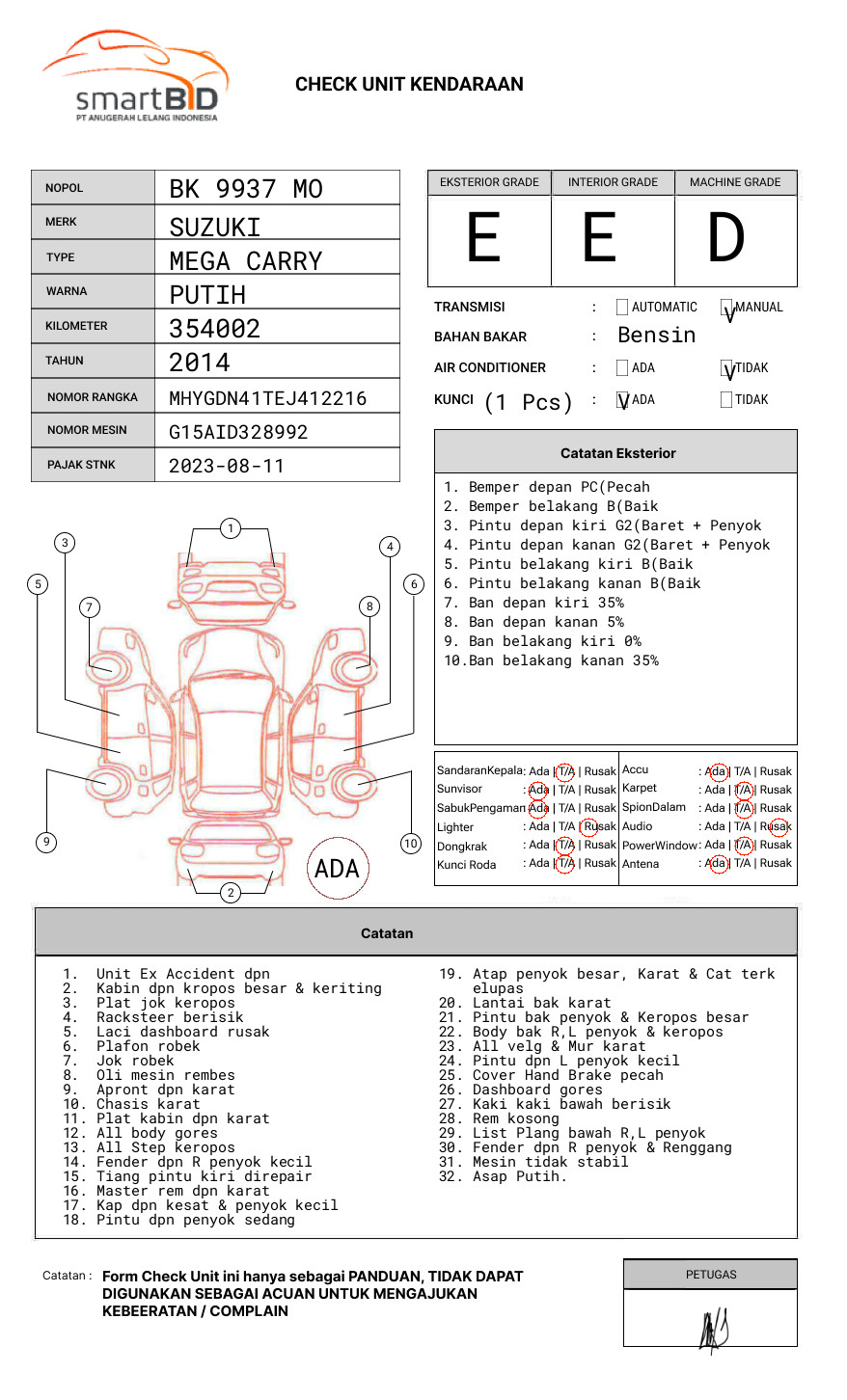 smartBID
PT ANUGERAH LELANG INDONESIA

CHECK UNIT KENDARAAN

| NOPOL | BK 9937 MO |
|---|---|
| MERK | SUZUKI |
| TYPE | MEGA CARRY |
| WARNA | PUTIH |
| KILOMETER | 354002 |
| TAHUN | 2014 |
| NOMOR RANGKA | MHYGDN41TEJ412216 |
| NOMOR MESIN | G15AID328992 |
| PAJAK STNK | 2023-08-11 |

| EKSTERIOR GRADE | INTERIOR GRADE | MACHINE GRADE |
|---|---|---|
| E | E | D |

TRANSMISI : AUTOMATIC V MANUAL
BAHAN BAKAR : Bensin
AIR CONDITIONER : ADA V TIDAK
KUNCI (1 Pcs) : V ADA TIDAK

Catatan Eksterior
1. Bemper depan PC(Pecah
2. Bemper belakang B(Baik
3. Pintu depan kiri G2(Baret + Penyok
4. Pintu depan kanan G2(Baret + Penyok
5. Pintu belakang kiri B(Baik
6. Pintu belakang kanan B(Baik
7. Ban depan kiri 35%
8. Ban depan kanan 5%
9. Ban belakang kiri 0%
10.Ban belakang kanan 35%

1 2 3 4 5 6 7 8 9 10
ADA

| SandaranKepala | : Ada \| T/A \| Rusak | Accu | : Ada \| T/A \| Rusak |
|---|---|---|---|
| Sunvisor | : Ada \| T/A \| Rusak | Karpet | : Ada \| T/A \| Rusak |
| SabukPengaman | : Ada \| T/A \| Rusak | SpionDalam | : Ada \| T/A \| Rusak |
| Lighter | : Ada \| T/A \| Rusak | Audio | : Ada \| T/A \| Rusak |
| Dongkrak | : Ada \| T/A \| Rusak | PowerWindow | : Ada \| T/A \| Rusak |
| Kunci Roda | : Ada \| T/A \| Rusak | Antena | : Ada \| T/A \| Rusak |

Catatan
1. Unit Ex Accident dpn
2. Kabin dpn kropos besar & keriting
3. Plat jok keropos
4. Racksteer berisik
5. Laci dashboard rusak
6. Plafon robek
7. Jok robek
8. Oli mesin rembes
9. Apront dpn karat
10. Chasis karat
11. Plat kabin dpn karat
12. All body gores
13. All Step keropos
14. Fender dpn R penyok kecil
15. Tiang pintu kiri direpair
16. Master rem dpn karat
17. Kap dpn kesat & penyok kecil
18. Pintu dpn penyok sedang
19. Atap penyok besar, Karat & Cat terk elupas
20. Lantai bak karat
21. Pintu bak penyok & Keropos besar
22. Body bak R,L penyok & keropos
23. All velg & Mur karat
24. Pintu dpn L penyok kecil
25. Cover Hand Brake pecah
26. Dashboard gores
27. Kaki kaki bawah berisik
28. Rem kosong
29. List Plang bawah R,L penyok
30. Fender dpn R penyok & Renggang
31. Mesin tidak stabil
32. Asap Putih.

Catatan : Form Check Unit ini hanya sebagai PANDUAN, TIDAK DAPAT DIGUNAKAN SEBAGAI ACUAN UNTUK MENGAJUKAN KEBEERATAN / COMPLAIN

PETUGAS