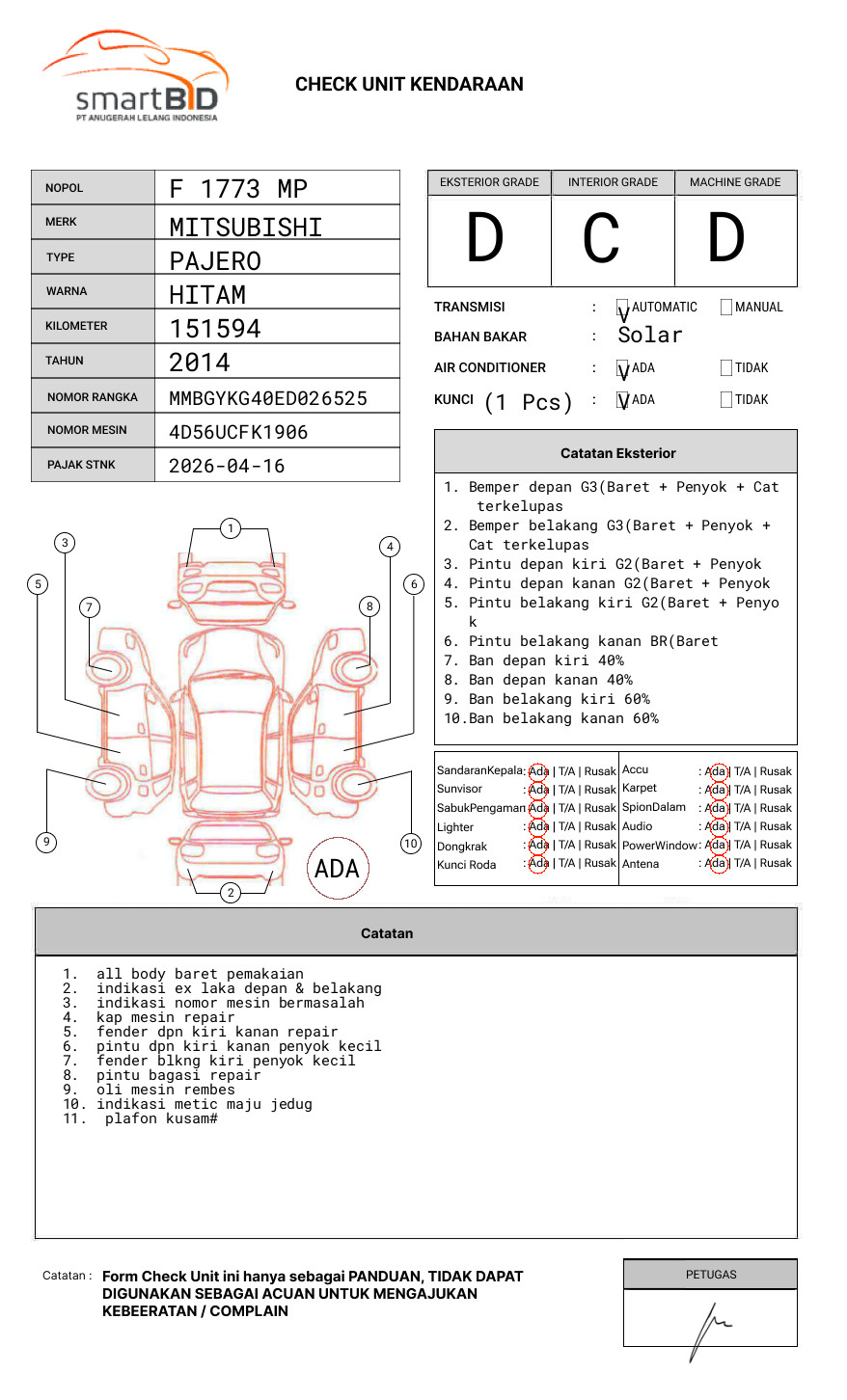 smartBID
PT ANUGERAH LELANG INDONESIA

CHECK UNIT KENDARAAN

| NOPOL | F 1773 MP |
|---|---|
| MERK | MITSUBISHI |
| TYPE | PAJERO |
| WARNA | HITAM |
| KILOMETER | 151594 |
| TAHUN | 2014 |
| NOMOR RANGKA | MMBGYKG40ED026525 |
| NOMOR MESIN | 4D56UCFK1906 |
| PAJAK STNK | 2026-04-16 |

| EKSTERIOR GRADE | INTERIOR GRADE | MACHINE GRADE |
|---|---|---|
| D | C | D |

TRANSMISI : V AUTOMATIC MANUAL
BAHAN BAKAR : Solar
AIR CONDITIONER : V ADA TIDAK
KUNCI (1 Pcs) : V ADA TIDAK

Catatan Eksterior

1. Bemper depan G3(Baret + Penyok + Cat terkelupas
2. Bemper belakang G3(Baret + Penyok + Cat terkelupas
3. Pintu depan kiri G2(Baret + Penyok
4. Pintu depan kanan G2(Baret + Penyok
5. Pintu belakang kiri G2(Baret + Penyo k
6. Pintu belakang kanan BR(Baret
7. Ban depan kiri 40%
8. Ban depan kanan 40%
9. Ban belakang kiri 60%
10.Ban belakang kanan 60%

1 2 3 4 5 6 7 8 9 10
ADA

| SandaranKepala | : Ada \| T/A \| Rusak | Accu | : Ada \| T/A \| Rusak |
|---|---|---|---|
| Sunvisor | : Ada \| T/A \| Rusak | Karpet | : Ada \| T/A \| Rusak |
| SabukPengaman | : Ada \| T/A \| Rusak | SpionDalam | : Ada \| T/A \| Rusak |
| Lighter | : Ada \| T/A \| Rusak | Audio | : Ada \| T/A \| Rusak |
| Dongkrak | : Ada \| T/A \| Rusak | PowerWindow | : Ada \| T/A \| Rusak |
| Kunci Roda | : Ada \| T/A \| Rusak | Antena | : Ada \| T/A \| Rusak |

Catatan

1. all body baret pemakaian
2. indikasi ex laka depan & belakang
3. indikasi nomor mesin bermasalah
4. kap mesin repair
5. fender dpn kiri kanan repair
6. pintu dpn kiri kanan penyok kecil
7. fender blkng kiri penyok kecil
8. pintu bagasi repair
9. oli mesin rembes
10. indikasi metic maju jedug
11. plafon kusam#

Catatan : Form Check Unit ini hanya sebagai PANDUAN, TIDAK DAPAT DIGUNAKAN SEBAGAI ACUAN UNTUK MENGAJUKAN KEBEERATAN / COMPLAIN

PETUGAS