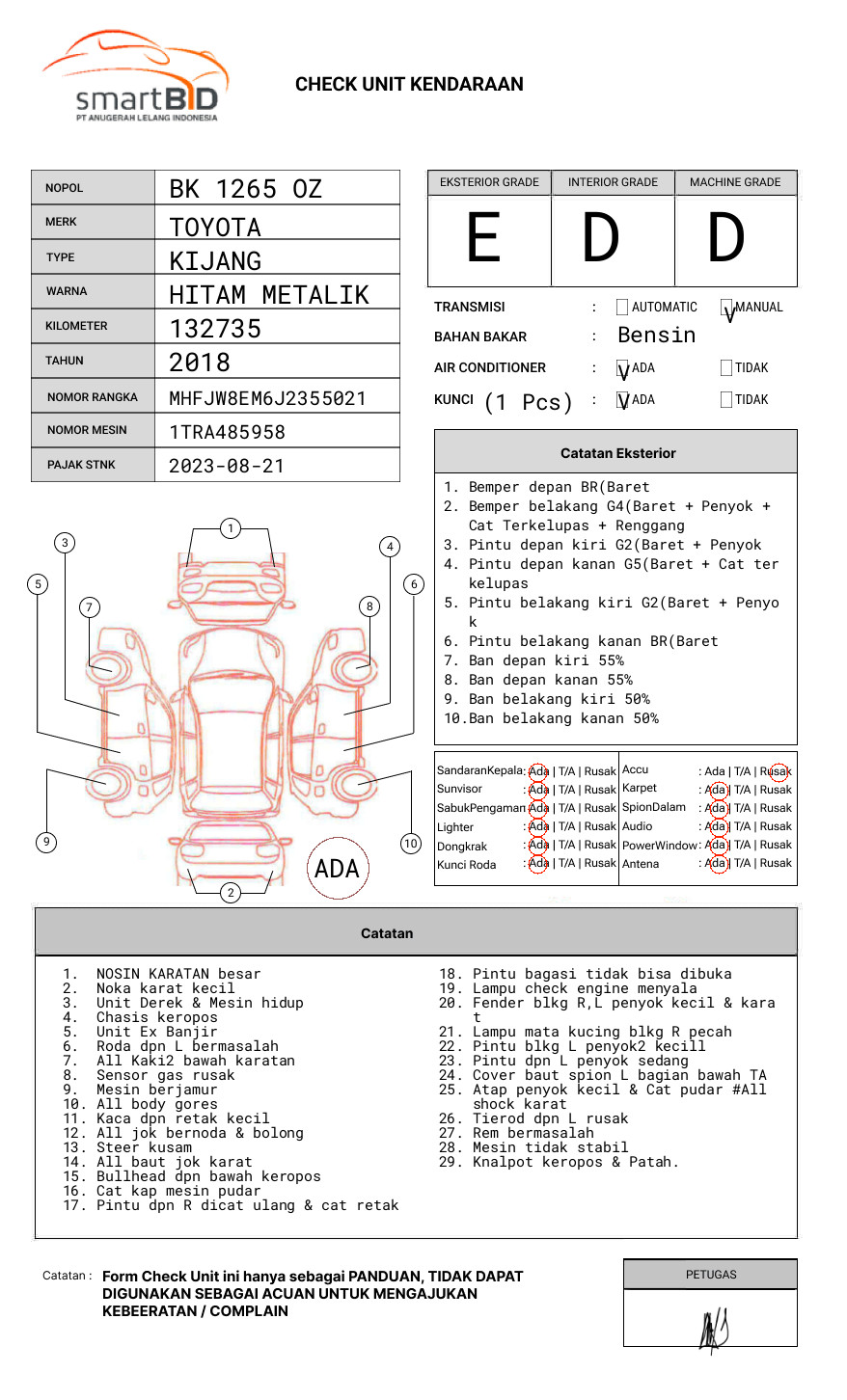 smartBID
PT ANUGERAH LELANG INDONESIA

CHECK UNIT KENDARAAN

| NOPOL | BK 1265 OZ |
|---|---|
| MERK | TOYOTA |
| TYPE | KIJANG |
| WARNA | HITAM METALIK |
| KILOMETER | 132735 |
| TAHUN | 2018 |
| NOMOR RANGKA | MHFJW8EM6J2355021 |
| NOMOR MESIN | 1TRA485958 |
| PAJAK STNK | 2023-08-21 |

| EKSTERIOR GRADE | INTERIOR GRADE | MACHINE GRADE |
|---|---|---|
| E | D | D |

TRANSMISI : AUTOMATIC V MANUAL
BAHAN BAKAR : Bensin
AIR CONDITIONER : V ADA TIDAK
KUNCI (1 Pcs) : V ADA TIDAK

Catatan Eksterior
1. Bemper depan BR(Baret
2. Bemper belakang G4(Baret + Penyok + Cat Terkelupas + Renggang
3. Pintu depan kiri G2(Baret + Penyok
4. Pintu depan kanan G5(Baret + Cat ter kelupas
5. Pintu belakang kiri G2(Baret + Penyo k
6. Pintu belakang kanan BR(Baret
7. Ban depan kiri 55%
8. Ban depan kanan 55%
9. Ban belakang kiri 50%
10.Ban belakang kanan 50%

1 2 3 4 5 6 7 8 9 10
ADA

| SandaranKepala | : Ada \| T/A \| Rusak | Accu | : Ada \| T/A \| Rusak |
|---|---|---|---|
| Sunvisor | : Ada \| T/A \| Rusak | Karpet | : Ada \| T/A \| Rusak |
| SabukPengaman | : Ada \| T/A \| Rusak | SpionDalam | : Ada \| T/A \| Rusak |
| Lighter | : Ada \| T/A \| Rusak | Audio | : Ada \| T/A \| Rusak |
| Dongkrak | : Ada \| T/A \| Rusak | PowerWindow | : Ada \| T/A \| Rusak |
| Kunci Roda | : Ada \| T/A \| Rusak | Antena | : Ada \| T/A \| Rusak |

Catatan
1. NOSIN KARATAN besar
2. Noka karat kecil
3. Unit Derek & Mesin hidup
4. Chasis keropos
5. Unit Ex Banjir
6. Roda dpn L bermasalah
7. All Kaki2 bawah karatan
8. Sensor gas rusak
9. Mesin berjamur
10. All body gores
11. Kaca dpn retak kecil
12. All jok bernoda & bolong
13. Steer kusam
14. All baut jok karat
15. Bullhead dpn bawah keropos
16. Cat kap mesin pudar
17. Pintu dpn R dicat ulang & cat retak
18. Pintu bagasi tidak bisa dibuka
19. Lampu check engine menyala
20. Fender blkg R,L penyok kecil & kara t
21. Lampu mata kucing blkg R pecah
22. Pintu blkg L penyok2 kecill
23. Pintu dpn L penyok sedang
24. Cover baut spion L bagian bawah TA
25. Atap penyok kecil & Cat pudar #All shock karat
26. Tierod dpn L rusak
27. Rem bermasalah
28. Mesin tidak stabil
29. Knalpot keropos & Patah.

Catatan : Form Check Unit ini hanya sebagai PANDUAN, TIDAK DAPAT DIGUNAKAN SEBAGAI ACUAN UNTUK MENGAJUKAN KEBEERATAN / COMPLAIN

PETUGAS