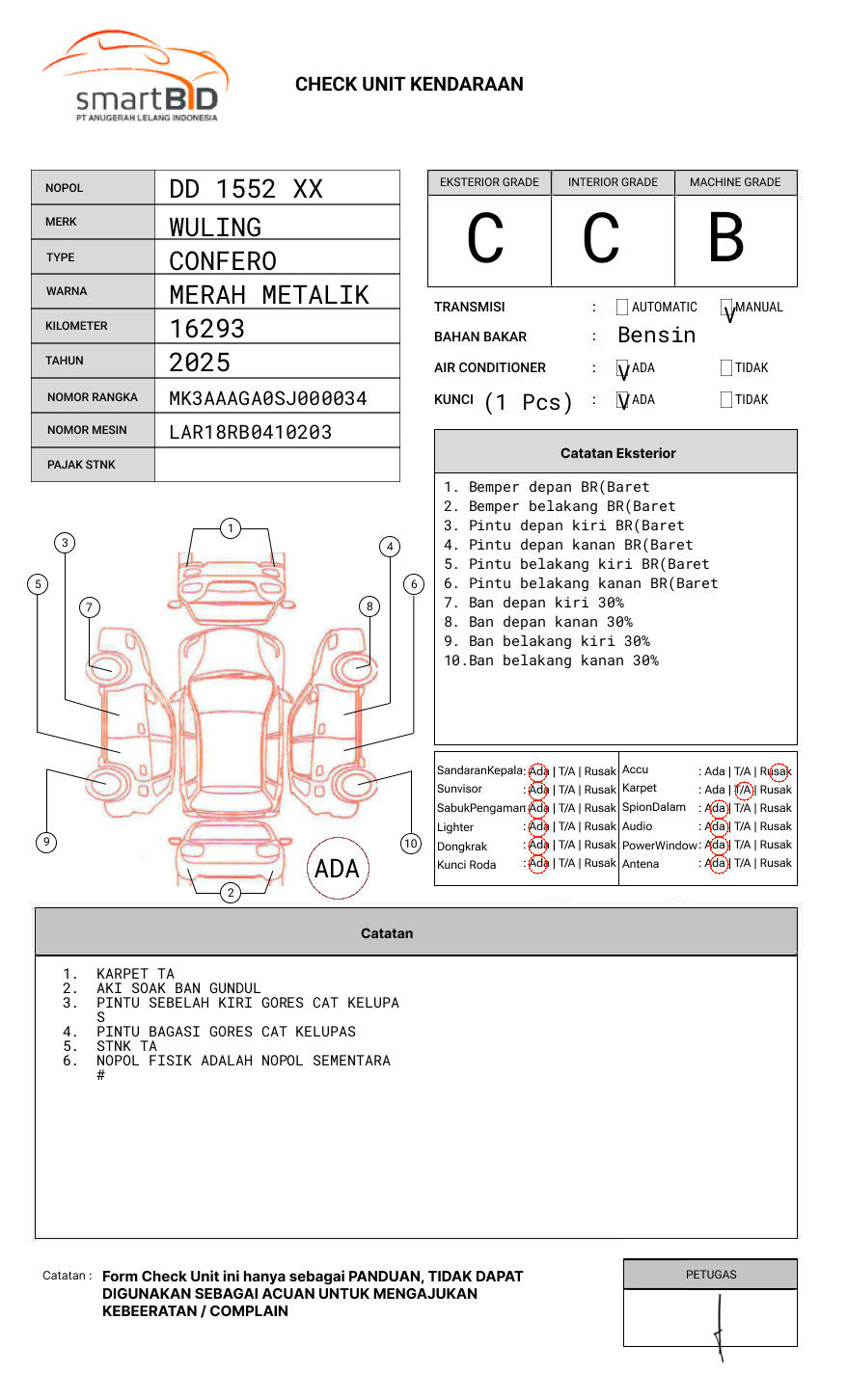 smartBID
PT ANUGERAH LELANG INDONESIA

CHECK UNIT KENDARAAN

| NOPOL | DD 1552 XX |
|---|---|
| MERK | WULING |
| TYPE | CONFERO |
| WARNA | MERAH METALIK |
| KILOMETER | 16293 |
| TAHUN | 2025 |
| NOMOR RANGKA | MK3AAAGA0SJ000034 |
| NOMOR MESIN | LAR18RB0410203 |
| PAJAK STNK | |

| EKSTERIOR GRADE | INTERIOR GRADE | MACHINE GRADE |
|---|---|---|
| C | C | B |

TRANSMISI : AUTOMATIC V MANUAL
BAHAN BAKAR : Bensin
AIR CONDITIONER : V ADA TIDAK
KUNCI (1 Pcs) : V ADA TIDAK

Catatan Eksterior
1. Bemper depan BR(Baret
2. Bemper belakang BR(Baret
3. Pintu depan kiri BR(Baret
4. Pintu depan kanan BR(Baret
5. Pintu belakang kiri BR(Baret
6. Pintu belakang kanan BR(Baret
7. Ban depan kiri 30%
8. Ban depan kanan 30%
9. Ban belakang kiri 30%
10.Ban belakang kanan 30%

1 2 3 4 5 6 7 8 9 10
ADA

| SandaranKepala | : Ada \| T/A \| Rusak | Accu | : Ada \| T/A \| Rusak |
|---|---|---|---|
| Sunvisor | : Ada \| T/A \| Rusak | Karpet | : Ada \| T/A \| Rusak |
| SabukPengaman | : Ada \| T/A \| Rusak | SpionDalam | : Ada \| T/A \| Rusak |
| Lighter | : Ada \| T/A \| Rusak | Audio | : Ada \| T/A \| Rusak |
| Dongkrak | : Ada \| T/A \| Rusak | PowerWindow | : Ada \| T/A \| Rusak |
| Kunci Roda | : Ada \| T/A \| Rusak | Antena | : Ada \| T/A \| Rusak |

Catatan
1. KARPET TA
2. AKI SOAK BAN GUNDUL
3. PINTU SEBELAH KIRI GORES CAT KELUPA S
4. PINTU BAGASI GORES CAT KELUPAS
5. STNK TA
6. NOPOL FISIK ADALAH NOPOL SEMENTARA #

Catatan : Form Check Unit ini hanya sebagai PANDUAN, TIDAK DAPAT DIGUNAKAN SEBAGAI ACUAN UNTUK MENGAJUKAN KEBEERATAN / COMPLAIN

PETUGAS