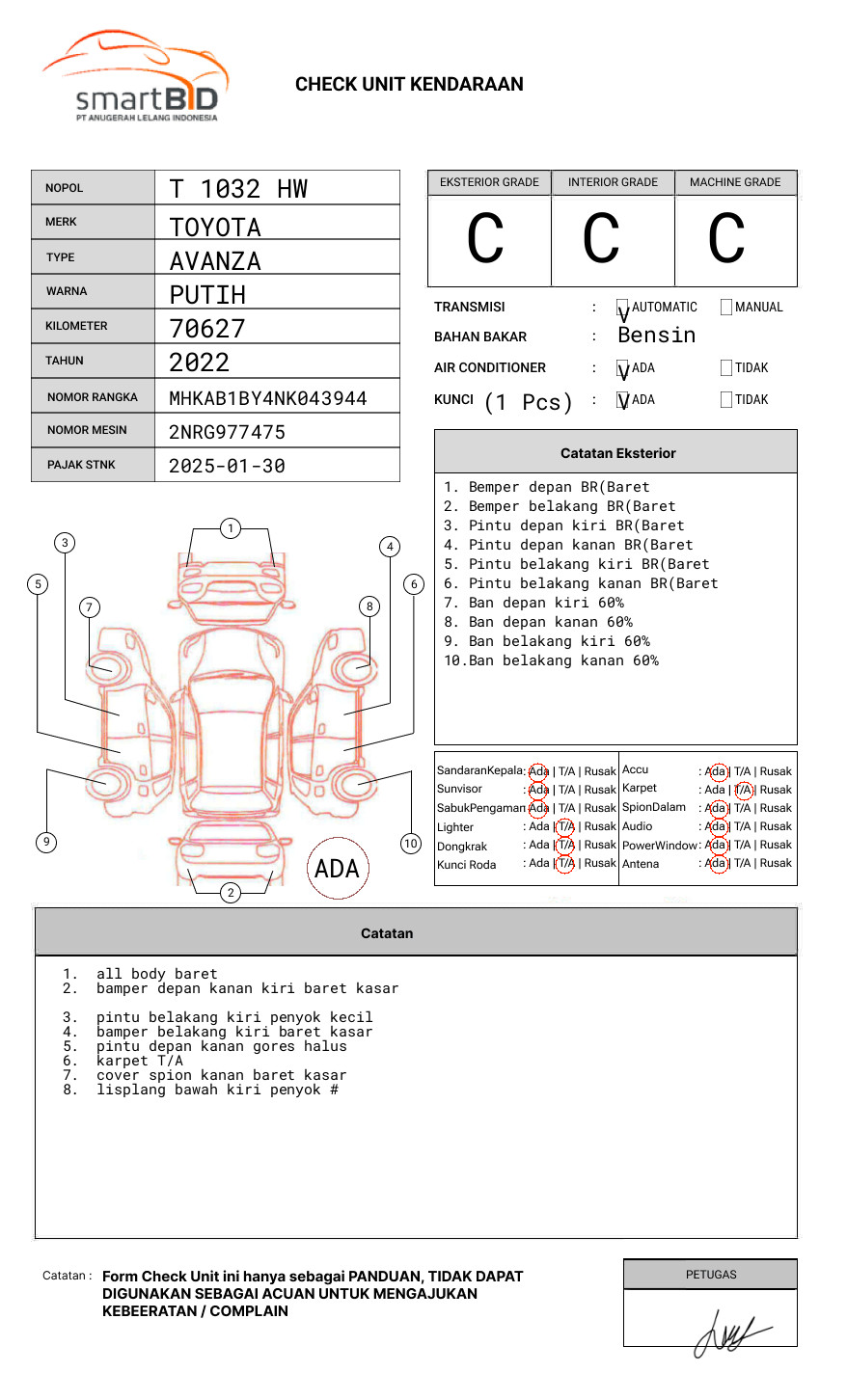 smartBID
PT ANUGERAH LELANG INDONESIA

CHECK UNIT KENDARAAN

| NOPOL | T 1032 HW |
|---|---|
| MERK | TOYOTA |
| TYPE | AVANZA |
| WARNA | PUTIH |
| KILOMETER | 70627 |
| TAHUN | 2022 |
| NOMOR RANGKA | MHKAB1BY4NK043944 |
| NOMOR MESIN | 2NRG977475 |
| PAJAK STNK | 2025-01-30 |

| EKSTERIOR GRADE | INTERIOR GRADE | MACHINE GRADE |
|---|---|---|
| C | C | C |

TRANSMISI : V AUTOMATIC MANUAL
BAHAN BAKAR : Bensin
AIR CONDITIONER : V ADA TIDAK
KUNCI (1 Pcs) : V ADA TIDAK

Catatan Eksterior
1. Bemper depan BR(Baret
2. Bemper belakang BR(Baret
3. Pintu depan kiri BR(Baret
4. Pintu depan kanan BR(Baret
5. Pintu belakang kiri BR(Baret
6. Pintu belakang kanan BR(Baret
7. Ban depan kiri 60%
8. Ban depan kanan 60%
9. Ban belakang kiri 60%
10.Ban belakang kanan 60%

1 2 3 4 5 6 7 8 9 10
ADA

| SandaranKepala | : Ada \| T/A \| Rusak | Accu | : Ada \| T/A \| Rusak |
|---|---|---|---|
| Sunvisor | : Ada \| T/A \| Rusak | Karpet | : Ada \| T/A \| Rusak |
| SabukPengaman | : Ada \| T/A \| Rusak | SpionDalam | : Ada \| T/A \| Rusak |
| Lighter | : Ada \| T/A \| Rusak | Audio | : Ada \| T/A \| Rusak |
| Dongkrak | : Ada \| T/A \| Rusak | PowerWindow | : Ada \| T/A \| Rusak |
| Kunci Roda | : Ada \| T/A \| Rusak | Antena | : Ada \| T/A \| Rusak |

Catatan
1. all body baret
2. bamper depan kanan kiri baret kasar

3. pintu belakang kiri penyok kecil
4. bamper belakang kiri baret kasar
5. pintu depan kanan gores halus
6. karpet T/A
7. cover spion kanan baret kasar
8. lisplang bawah kiri penyok #

Catatan : Form Check Unit ini hanya sebagai PANDUAN, TIDAK DAPAT DIGUNAKAN SEBAGAI ACUAN UNTUK MENGAJUKAN KEBEERATAN / COMPLAIN

PETUGAS